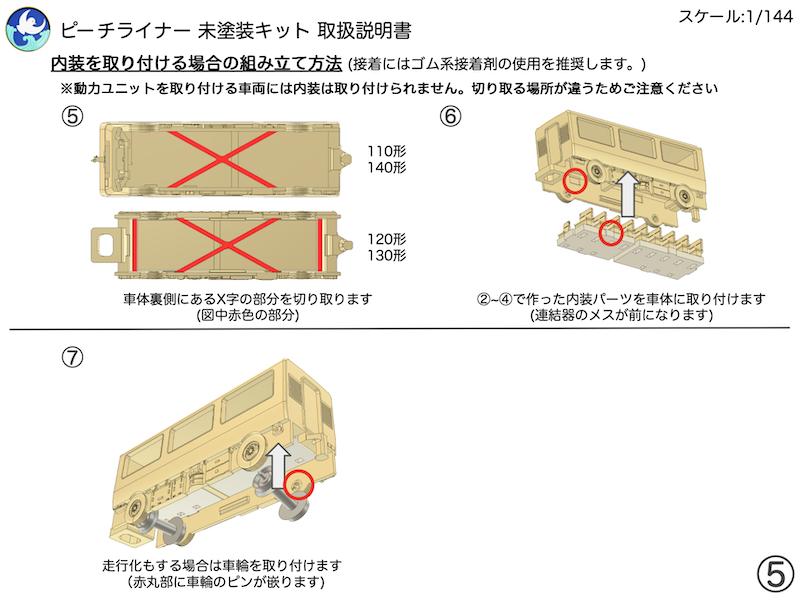 ピーチライナー 未塗装キット 取扱説明書

スケール:1/144

内装を取り付ける場合の組み立て方法 (接着にはゴム系接着剤の使用を推奨します。)

※動力ユニットを取り付ける車両には内装は取り付けられません。切り取る場所が違うためご注意ください

⑤

110形
140形

120形
130形

車体裏側にあるX字の部分を切り取ります
(図中赤色の部分)

⑥

②~④で作った内装パーツを車体に取り付けます
(連結器のメスが前になります)

⑦

走行化もする場合は車輪を取り付けます
(赤丸部に車輪のピンが嵌ります)

⑤