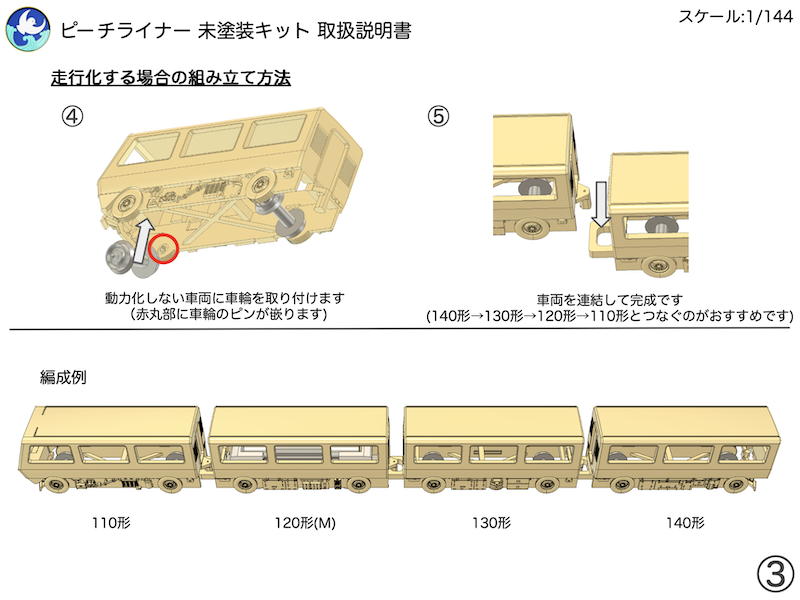 ピーチライナー 未塗装キット 取扱説明書

スケール:1/144

走行化する場合の組み立て方法

④

動力化しない車両に車輪を取り付けます
(赤丸部に車輪のピンが嵌ります)

⑤

車両を連結して完成です
(140形→130形→120形→110形とつなぐのがおすすめです)

編成例

110形

120形(M)

130形

140形

③