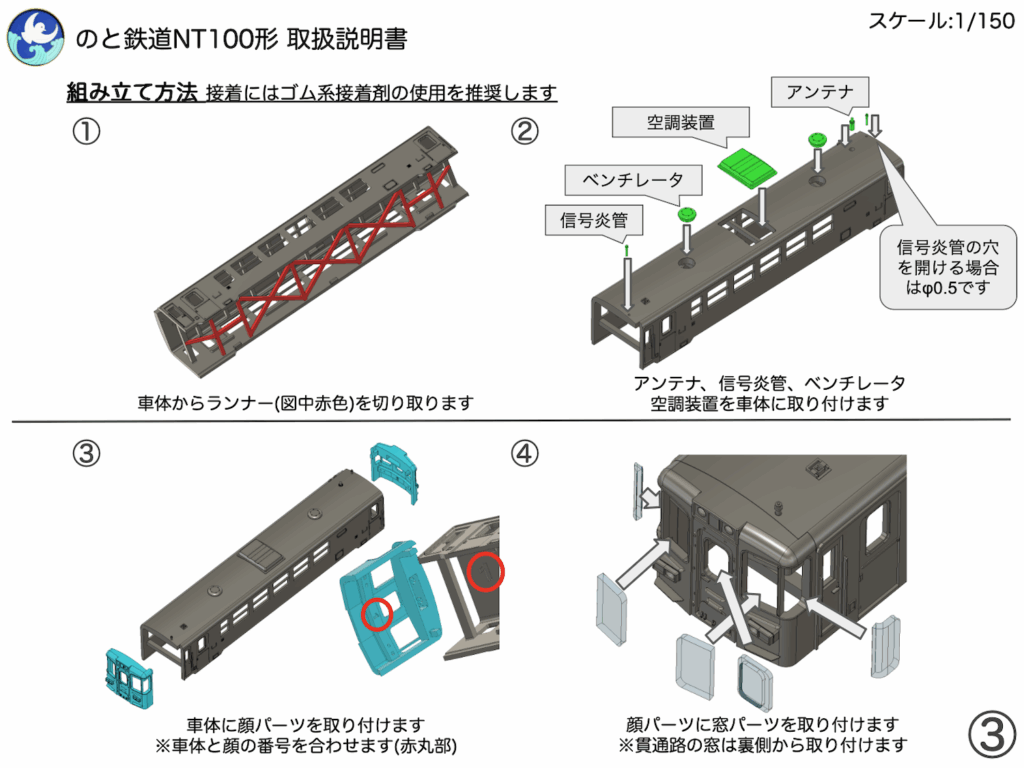 のと鉄道NT100形 取扱説明書

スケール:1/150

組み立て方法 接着にはゴム系接着剤の使用を推奨します

①

車体からランナー(図中赤色)を切り取ります

②

アンテナ

空調装置

ベンチレータ

信号炎管

信号炎管の穴を開ける場合はφ0.5です

アンテナ、信号炎管、ベンチレータ
空調装置を車体に取り付けます

③

車体に顔パーツを取り付けます
※車体と顔の番号を合わせます(赤丸部)

④

顔パーツに窓パーツを取り付けます
※貫通路の窓は裏側から取り付けます

③