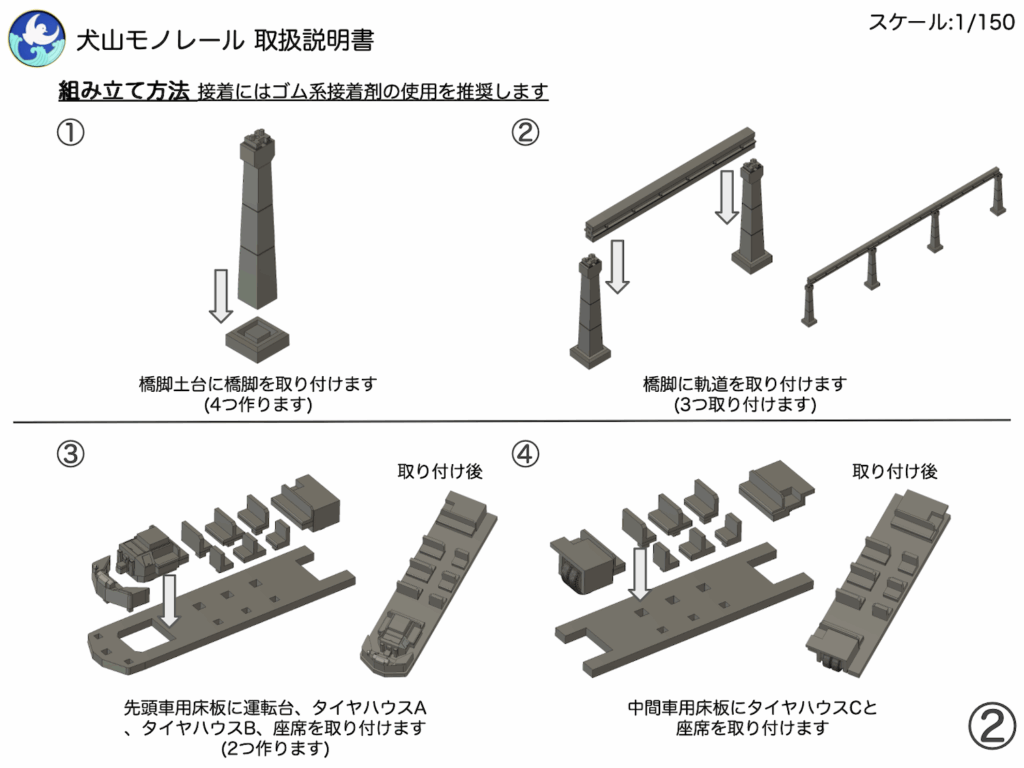 犬山モノレール 取扱説明書

スケール:1/150

組み立て方法 接着にはゴム系接着剤の使用を推奨します

①

橋脚土台に橋脚を取り付けます
(4つ作ります)

②

橋脚に軌道を取り付けます
(3つ取り付けます)

③

取り付け後

先頭車用床板に運転台、タイヤハウスA、タイヤハウスB、座席を取り付けます
(2つ作ります)

④

取り付け後

中間車用床板にタイヤハウスCと座席を取り付けます

②