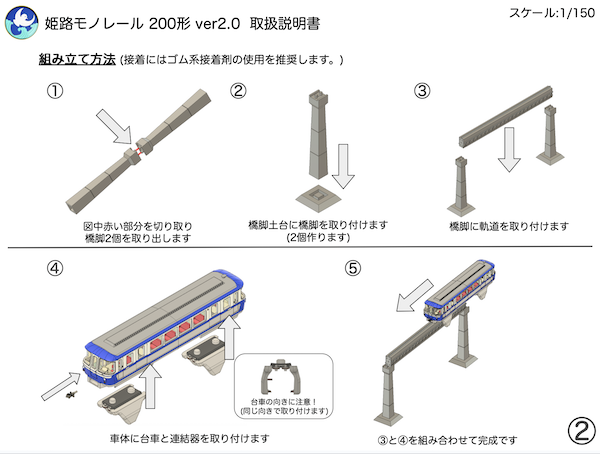 姫路モノレール 200形 ver2.0 取扱説明書

スケール:1/150

組み立て方法 (接着にはゴム系接着剤の使用を推奨します。)

①

図中赤い部分を切り取り
橋脚2個を取り出します

②

橋脚土台に橋脚を取り付けます
(2個作ります)

③

橋脚に軌道を取り付けます

④

台車の向きに注意！
(同じ向きで取り付けます)

車体に台車と連結器を取り付けます

⑤

③と④を組み合わせて完成です

②